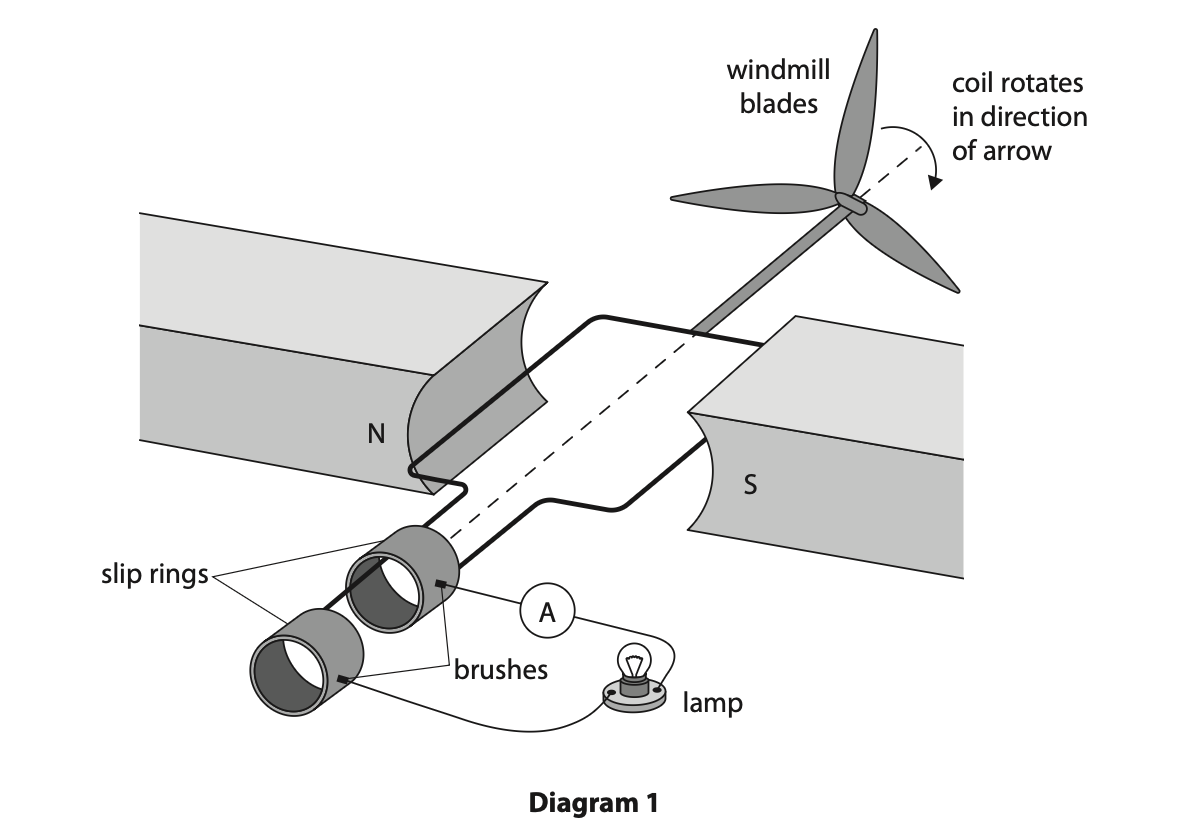 windmill blades

coil rotates in direction of arrow

N

S

slip rings

A

brushes

lamp

**Diagram 1**