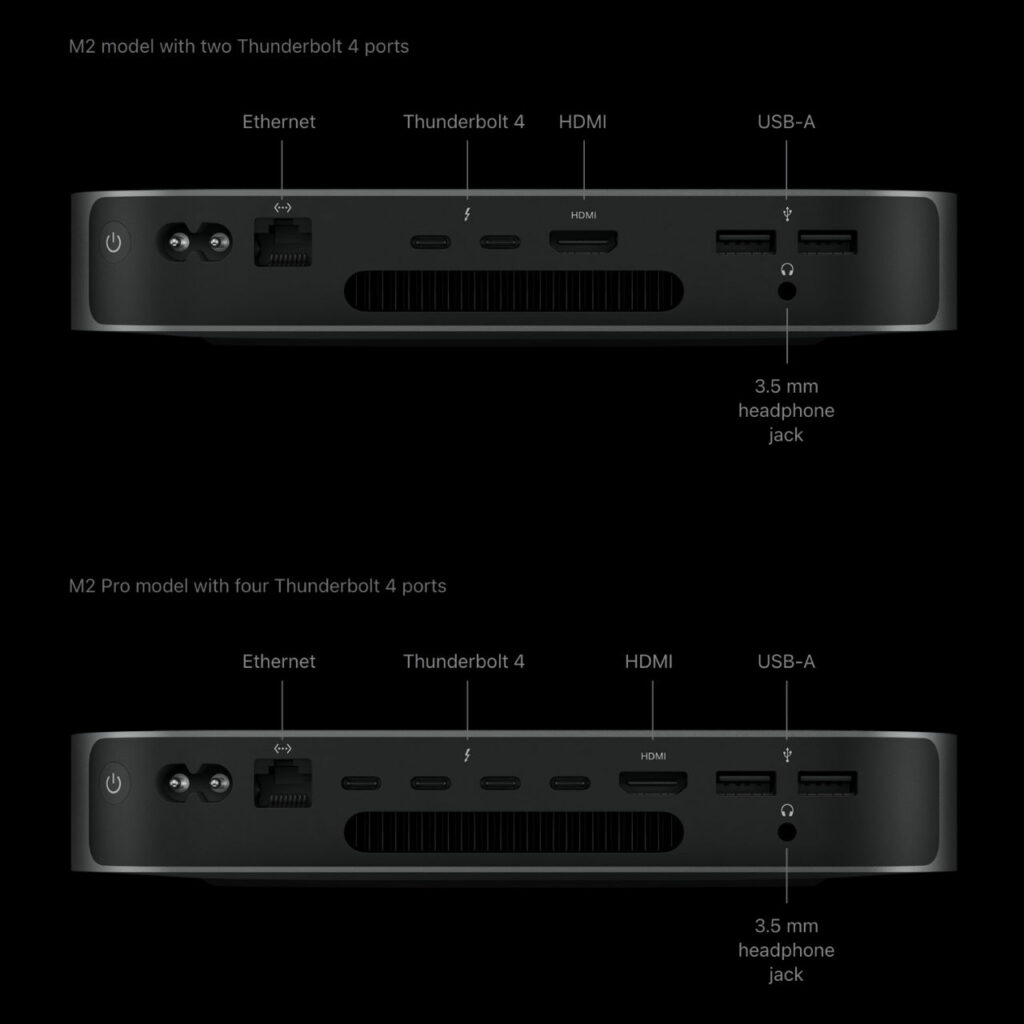 M2 model with two Thunderbolt 4 ports

Ethernet

Thunderbolt 4

HDMI

USB-A

HDMI

3.5 mm headphone jack

M2 Pro model with four Thunderbolt 4 ports

Ethernet

Thunderbolt 4

HDMI

USB-A

HDMI

3.5 mm headphone jack